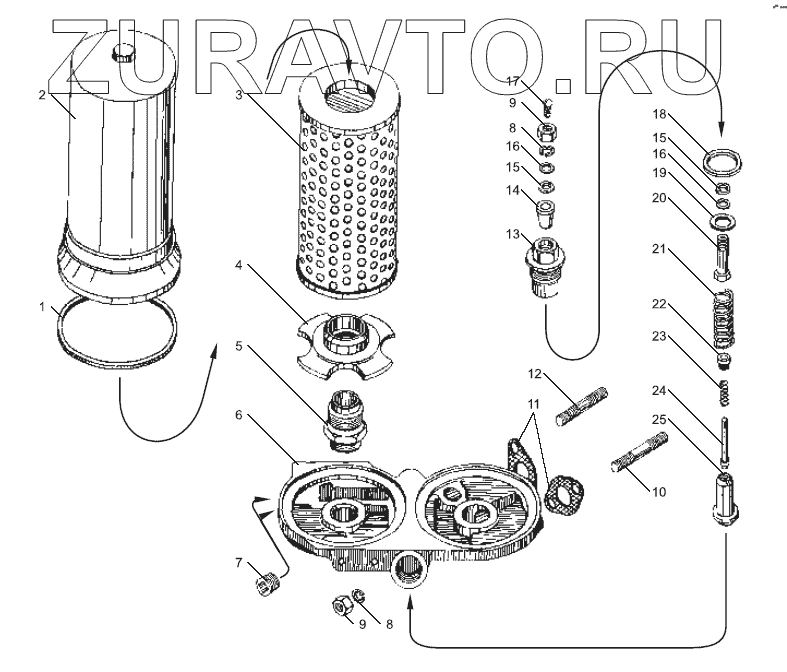 ZURAVTO.RU

2
3
17
9
8
16
15
14
13
18
15
16
19
20
21
22
23
24
25
1
4
5
6
12
11
10
7
9
8